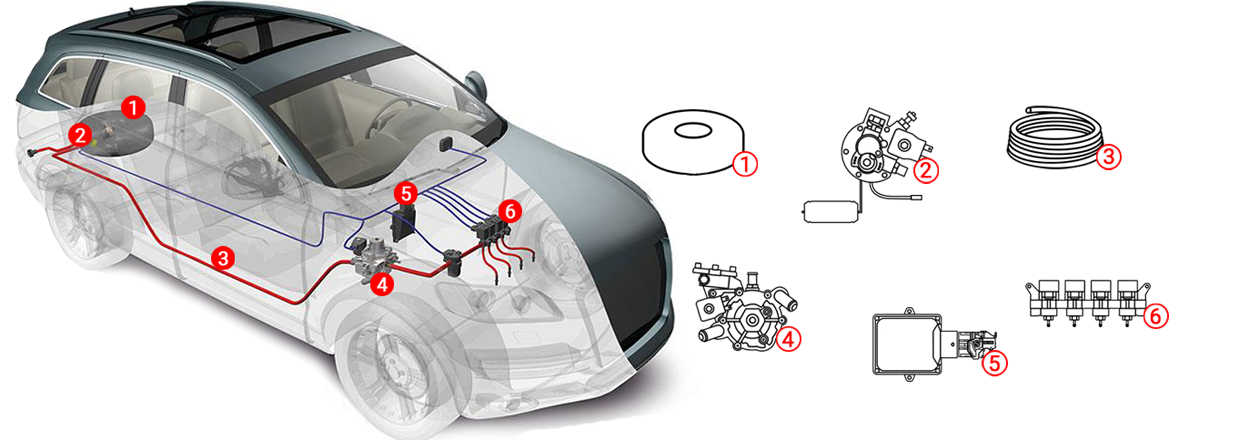 1
2
3
4
5
6
①
②
③
④
⑤
⑥